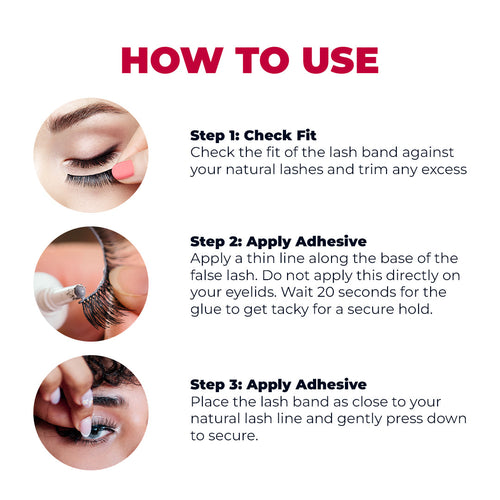 HOW TO USE

Step 1: Check Fit
Check the fit of the lash band against your natural lashes and trim any excess

Step 2: Apply Adhesive
Apply a thin line along the base of the false lash. Do not apply this directly on your eyelids. Wait 20 seconds for the glue to get tacky for a secure hold.

Step 3: Apply Adhesive
Place the lash band as close to your natural lash line and gently press down to secure.