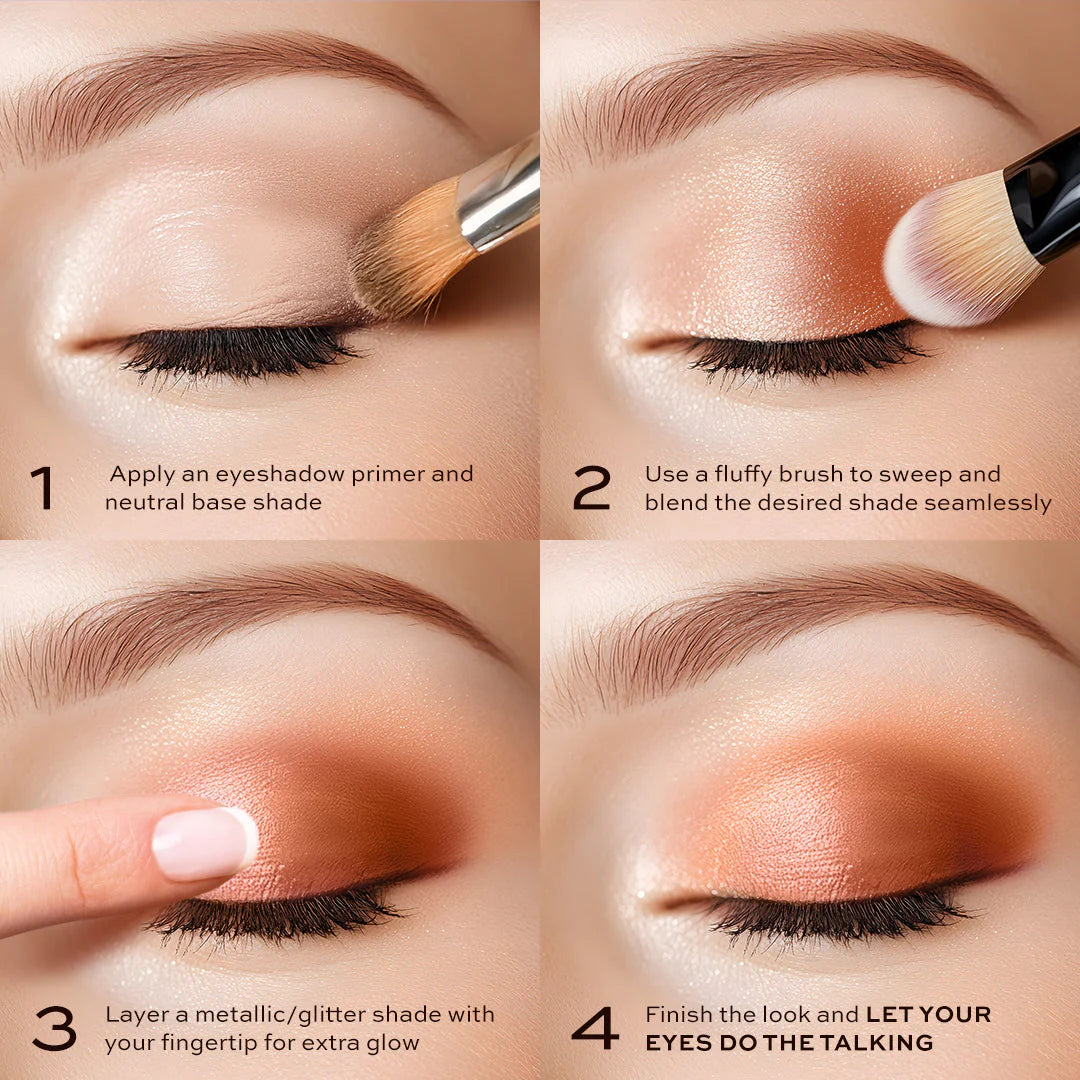 1 Apply an eyeshadow primer and neutral base shade

2 Use a fluffy brush to sweep and blend the desired shade seamlessly

3 Layer a metallic/glitter shade with your fingertip for extra glow

4 Finish the look and LET YOUR EYES DO THE TALKING