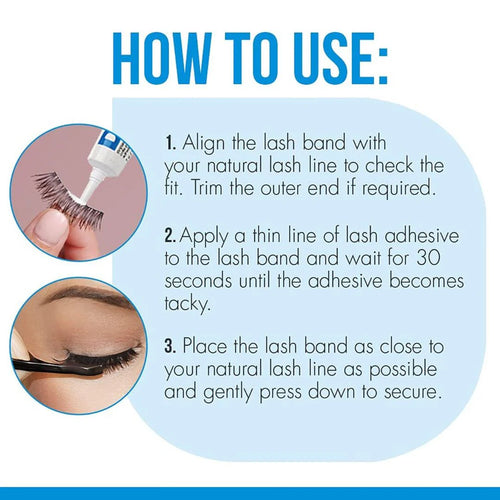 HOW TO USE:

1. Align the lash band with your natural lash line to check the fit. Trim the outer end if required.

2. Apply a thin line of lash adhesive to the lash band and wait for 30 seconds until the adhesive becomes tacky.

3. Place the lash band as close to your natural lash line as possible and gently press down to secure.